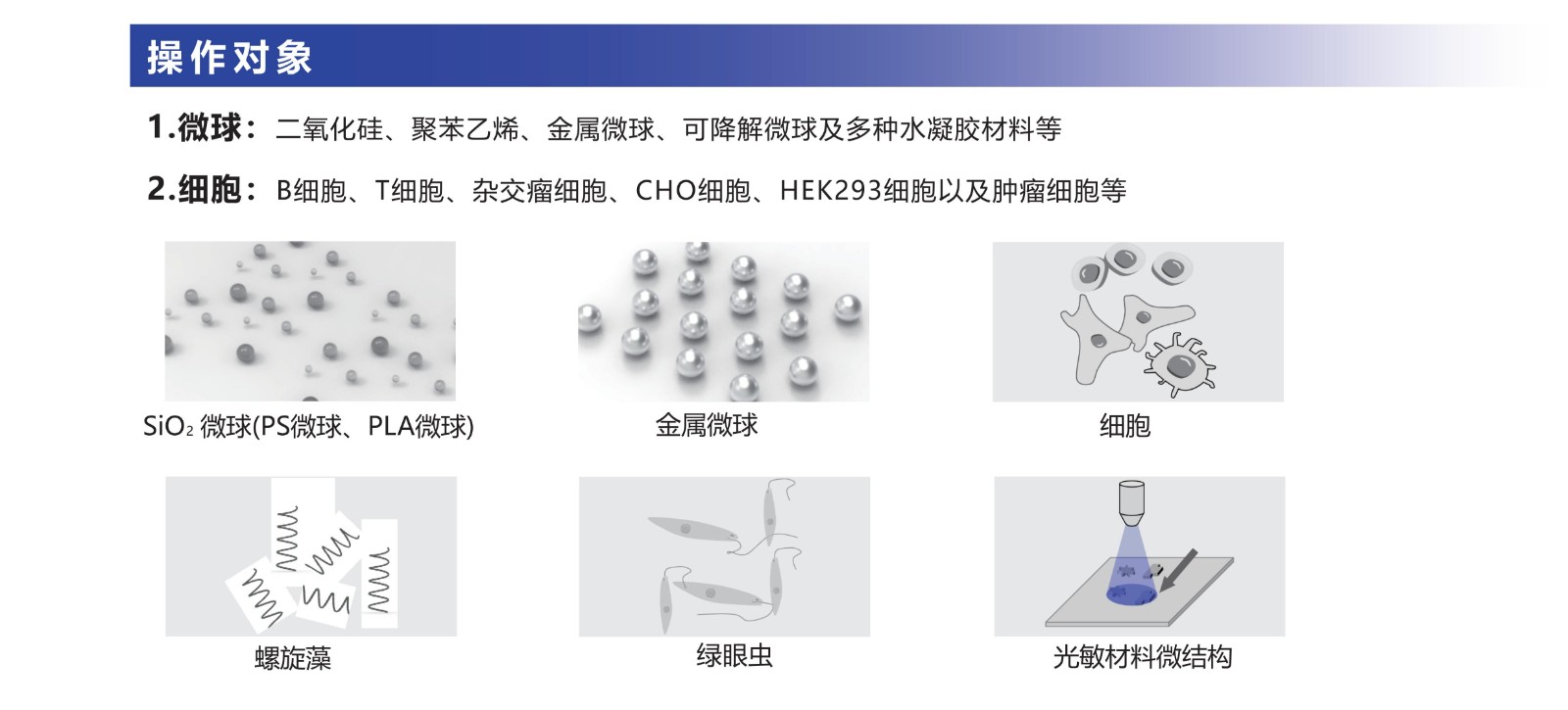 操作对象

1.微球：二氧化硅、聚苯乙烯、金属微球、可降解微球及多种水凝胶材料等

2.细胞：B细胞、T细胞、杂交瘤细胞、CHO细胞、HEK293细胞以及肿瘤细胞等

$SiO_2$ 微球(PS微球、PLA微球)

金属微球

细胞

螺旋藻

绿眼虫

光敏材料微结构